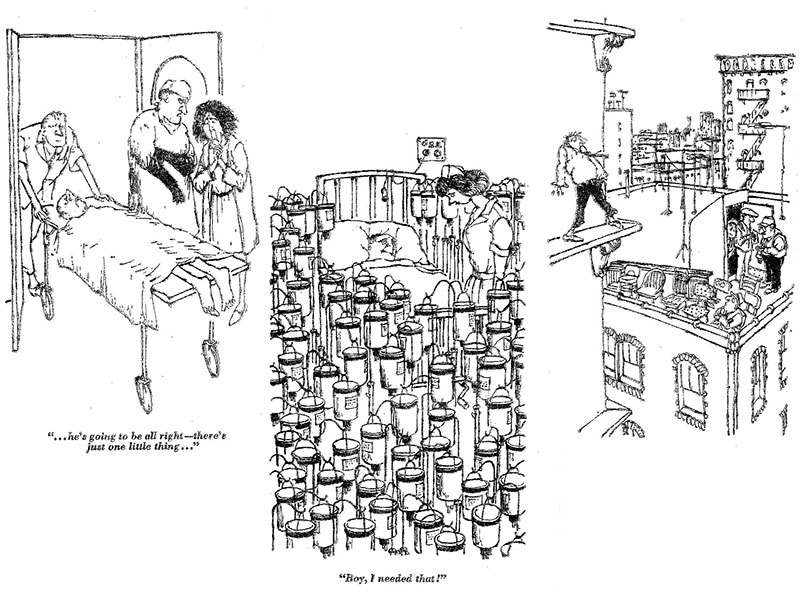 "...he's going to be all right—there's just one little thing..."

"Boy, I needed that!"