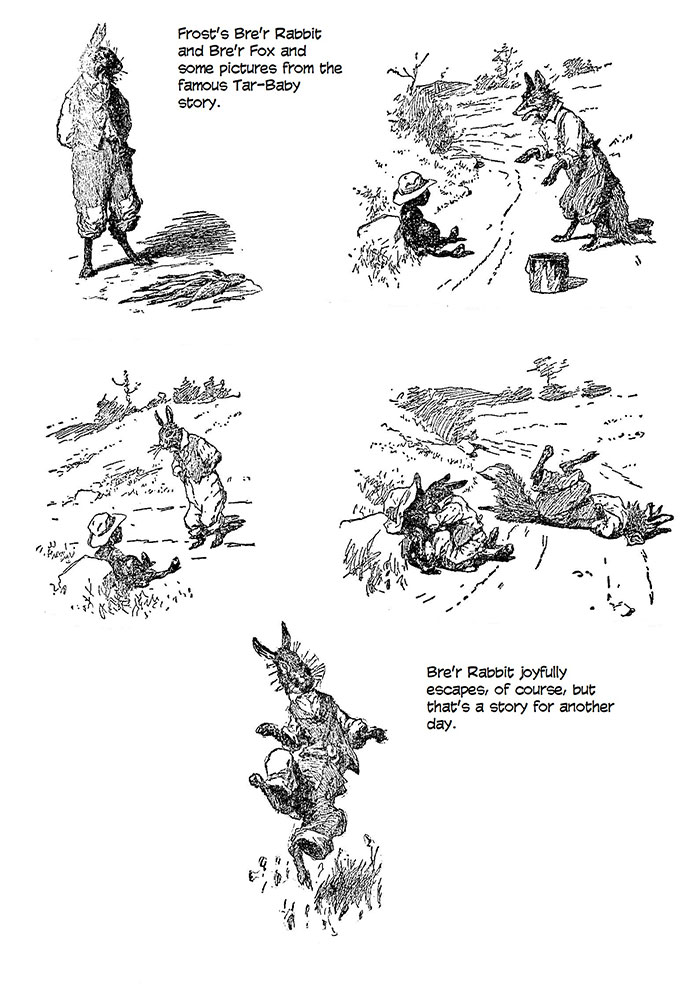 Frost's Bre'r Rabbit and Bre'r Fox and some pictures from the famous Tar-Baby story.

Bre'r Rabbit joyfully escapes, of course, but that's a story for another day.