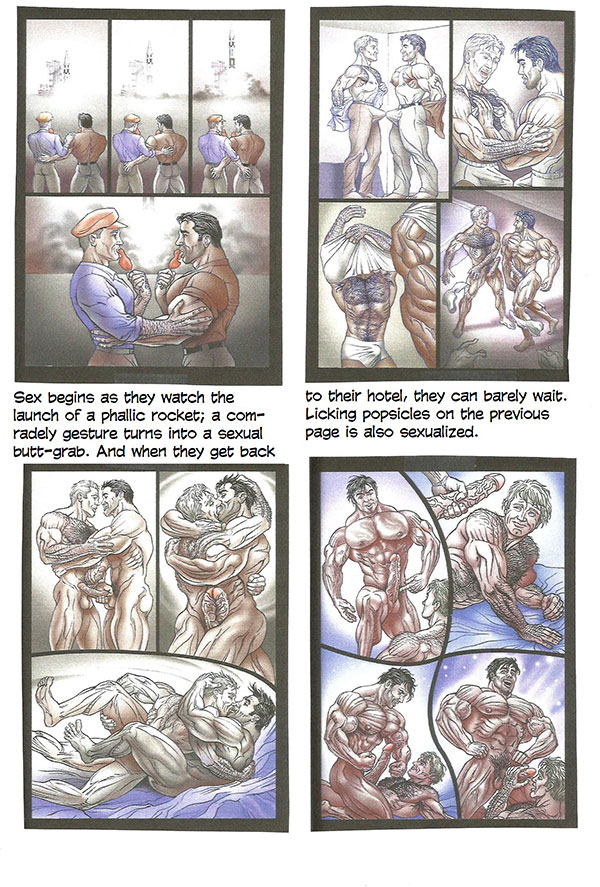 Sex begins as they watch the launch of a phallic rocket; a comradely gesture turns into a sexual butt-grab. And when they get back

to their hotel, they can barely wait. Licking popsicles on the previous page is also sexualized.